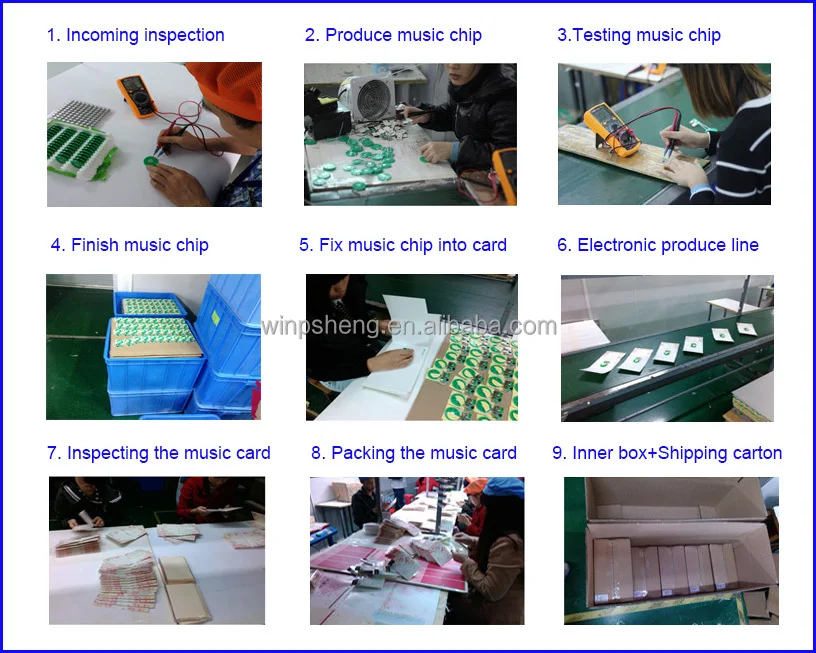 1. Incoming inspection

2. Produce music chip

3.Testing music chip

4. Finish music chip

5. Fix music chip into card

6. Electronic produce line

winpsheng.en.alibaba.com

7. Inspecting the music card

8. Packing the music card

9. Inner box+Shipping carton