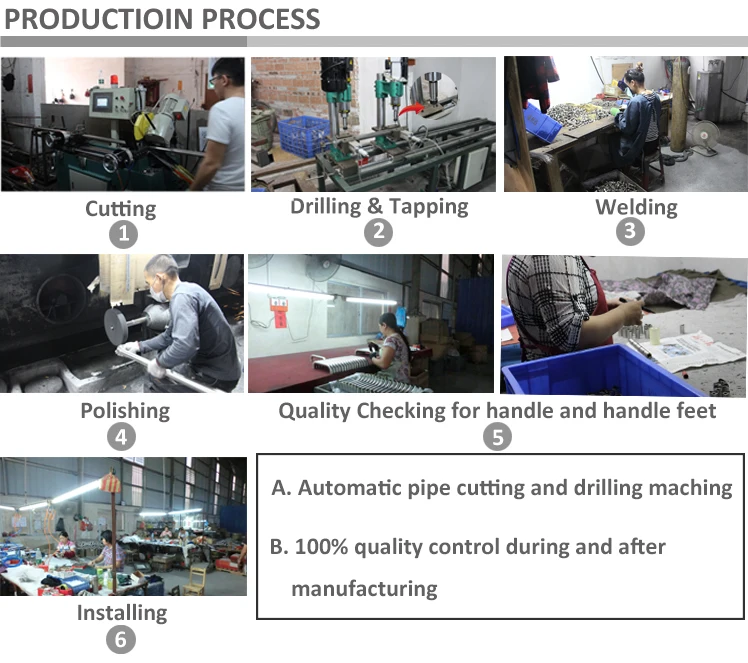 PRODUCTIOIN PROCESS

Cutting
1

Drilling & Tapping
2

Welding
3

Polishing
4

Quality Checking for handle and handle feet
5

Installing
6

A. Automatic pipe cutting and drilling maching

B. 100% quality control during and after manufacturing