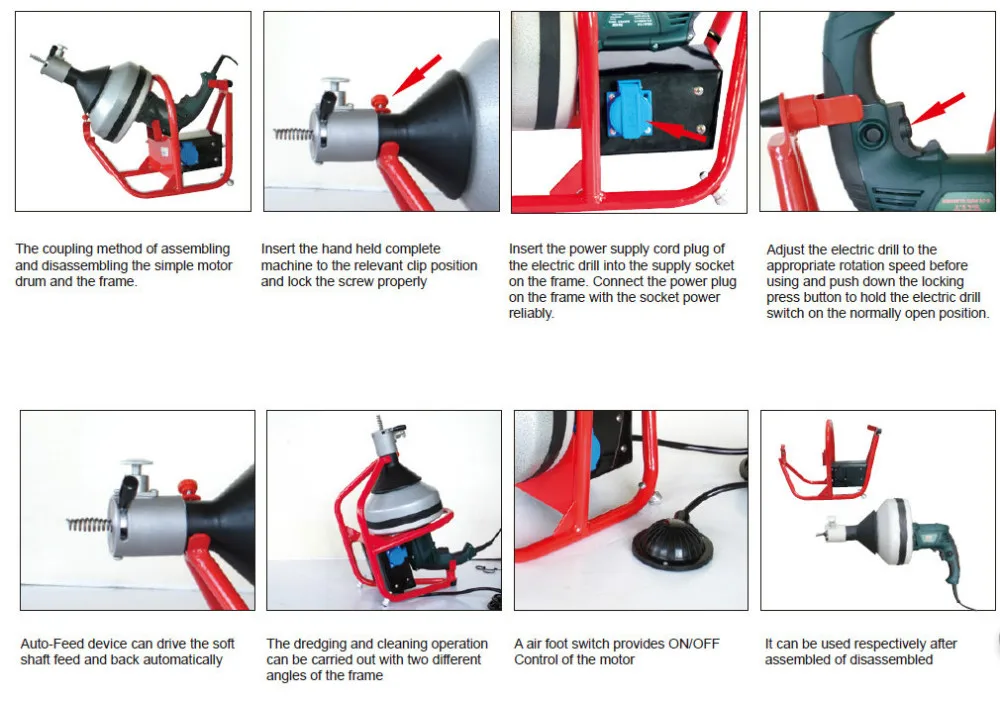 The coupling method of assembling and disassembling the simple motor drum and the frame.

Insert the hand held complete machine to the relevant clip position and lock the screw properly

Insert the power supply cord plug of the electric drill into the supply socket on the frame. Connect the power plug on the frame with the socket power reliably.

Adjust the electric drill to the appropriate rotation speed before using and push down the locking press button to hold the electric drill switch on the normally open position.

Auto-Feed device can drive the soft shaft feed and back automatically

The dredging and cleaning operation can be carried out with two different angles of the frame

A air foot switch provides ON/OFF Control of the motor

It can be used respectively after assembled of disassembled