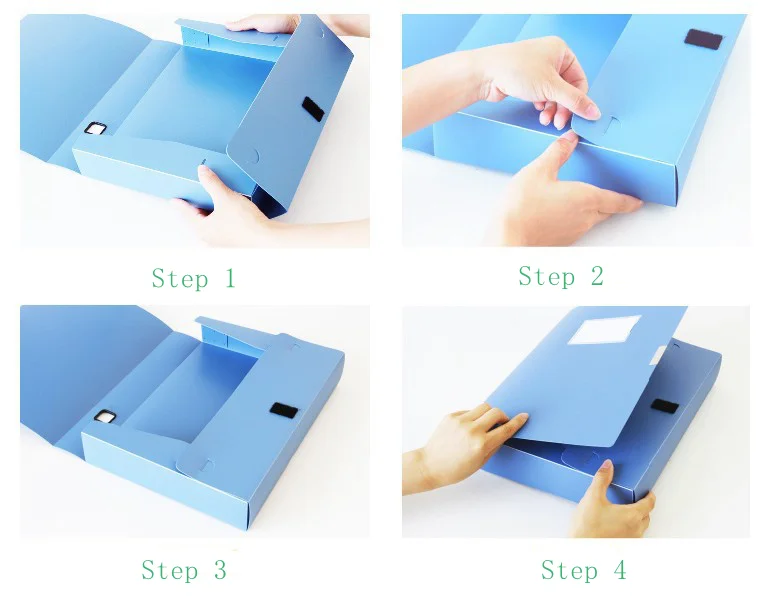 Step 1

Step 2

Step 3

Step 4