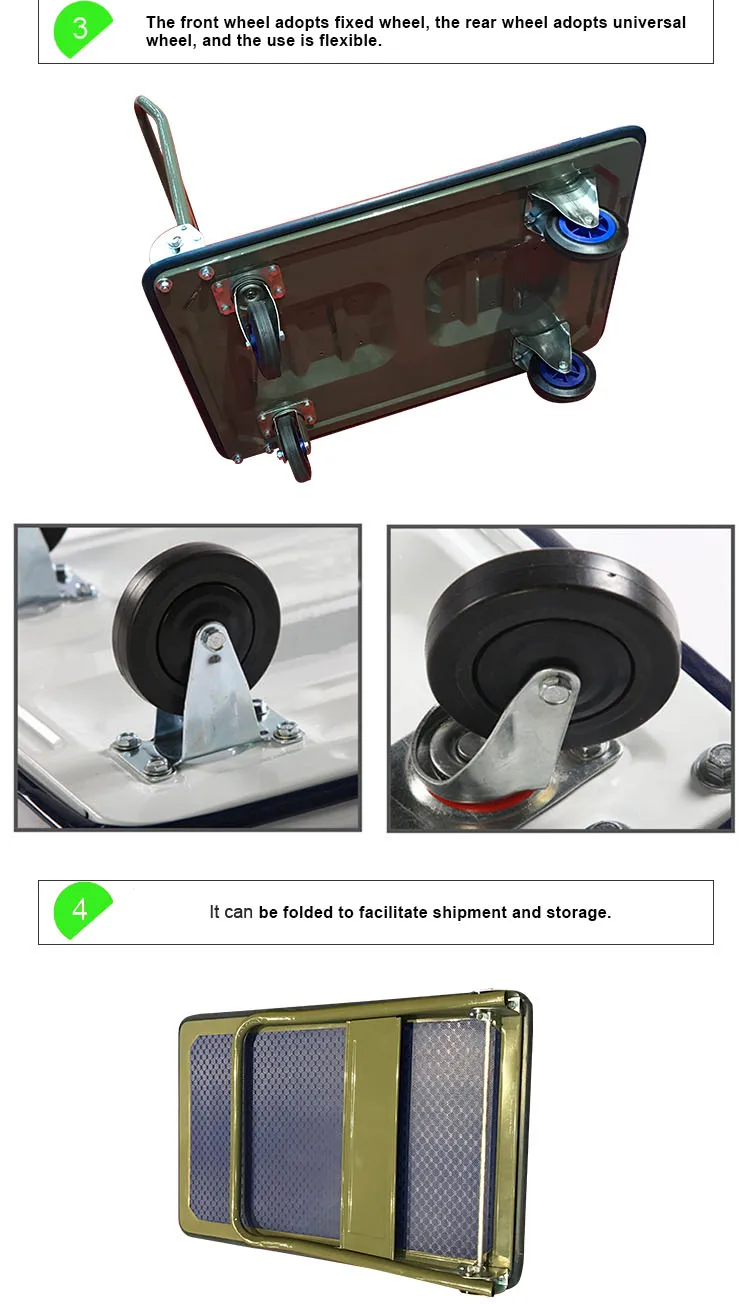 3

The front wheel adopts fixed wheel, the rear wheel adopts universal wheel, and the use is flexible.

4

It can be folded to facilitate shipment and storage.