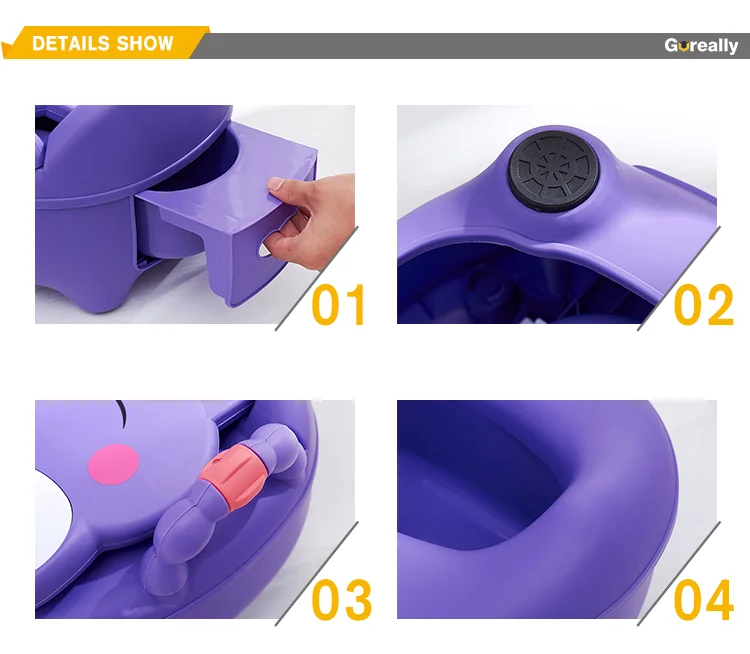 DETAILS SHOW

Gureally

01

02

03

04