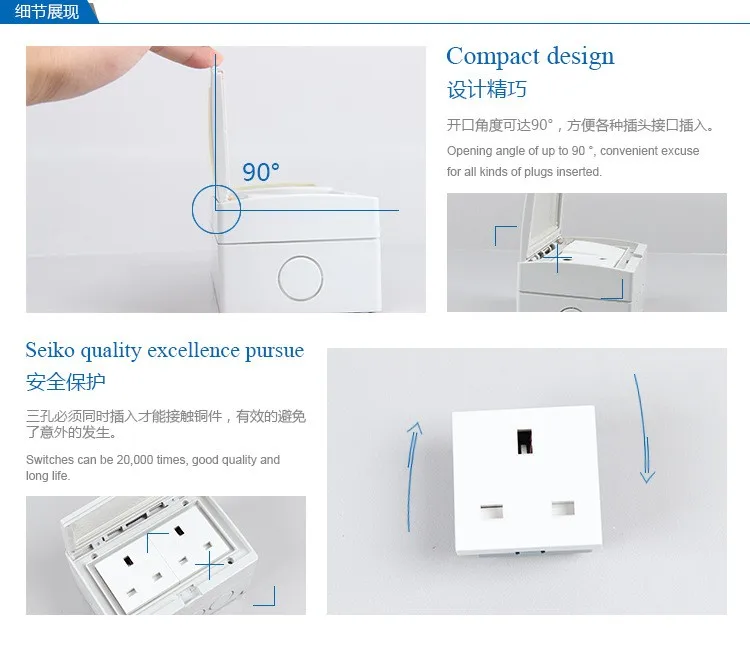 细节展现

90°

Compact design
设计精巧

开口角度可达90°，方便各种插头接口插入。

Opening angle of up to 90 °, convenient excuse for all kinds of plugs inserted.

Seiko quality excellence pursue
安全保护

三孔必须同时插入才能接触铜件，有效的避免了意外的发生。

Switches can be 20,000 times, good quality and long life.