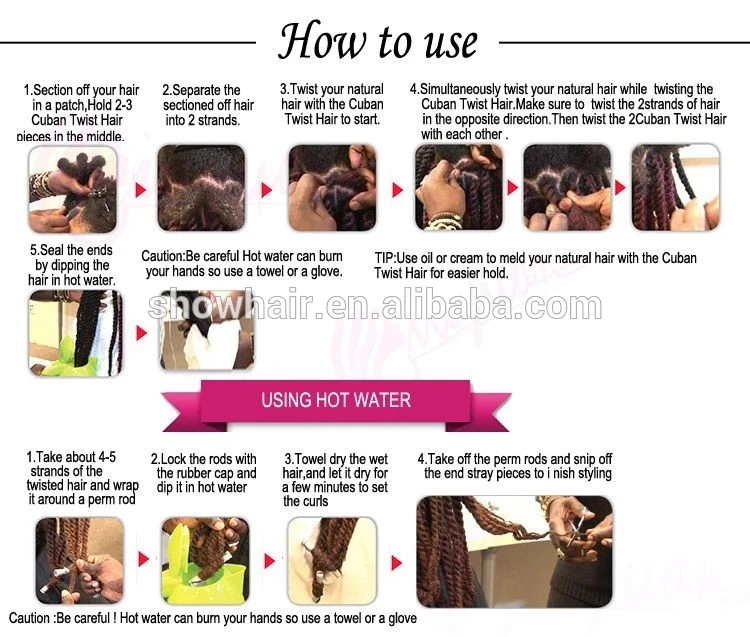 How to use

1.Section off your hair in a patch,Hold 2-3 Cuban Twist Hair pieces in the middle.

2.Separate the sectioned off hair into 2 strands.

3.Twist your natural hair with the Cuban Twist Hair to start.

4.Simultaneously twist your natural hair while twisting the Cuban Twist Hair.Make sure to twist the 2strands of hair in the opposite direction.Then twist the 2Cuban Twist Hair with each other .

5.Seal the ends by dipping the hair in hot water.

Caution:Be careful Hot water can burn your hands so use a towel or a glove.

TIP:Use oil or cream to meld your natural hair with the Cuban Twist Hair for easier hold.

showhair.en.alibaba.com

USING HOT WATER

1.Take about 4-5 strands of the twisted hair and wrap it around a perm rod

2.Lock the rods with the rubber cap and dip it in hot water

3.Towel dry the wet hair,and let it dry for a few minutes to set the curls

4.Take off the perm rods and snip off the end stray pieces to i nish styling

Caution :Be careful ! Hot water can burn your hands so use a towel or a glove