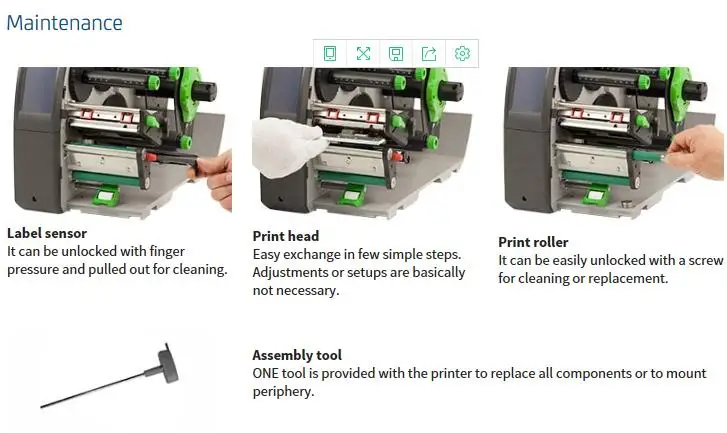 Maintenance

**Label sensor**
It can be unlocked with finger pressure and pulled out for cleaning.

**Print head**
Easy exchange in few simple steps. Adjustments or setups are basically not necessary.

**Print roller**
It can be easily unlocked with a screw for cleaning or replacement.

**Assembly tool**
ONE tool is provided with the printer to replace all components or to mount periphery.