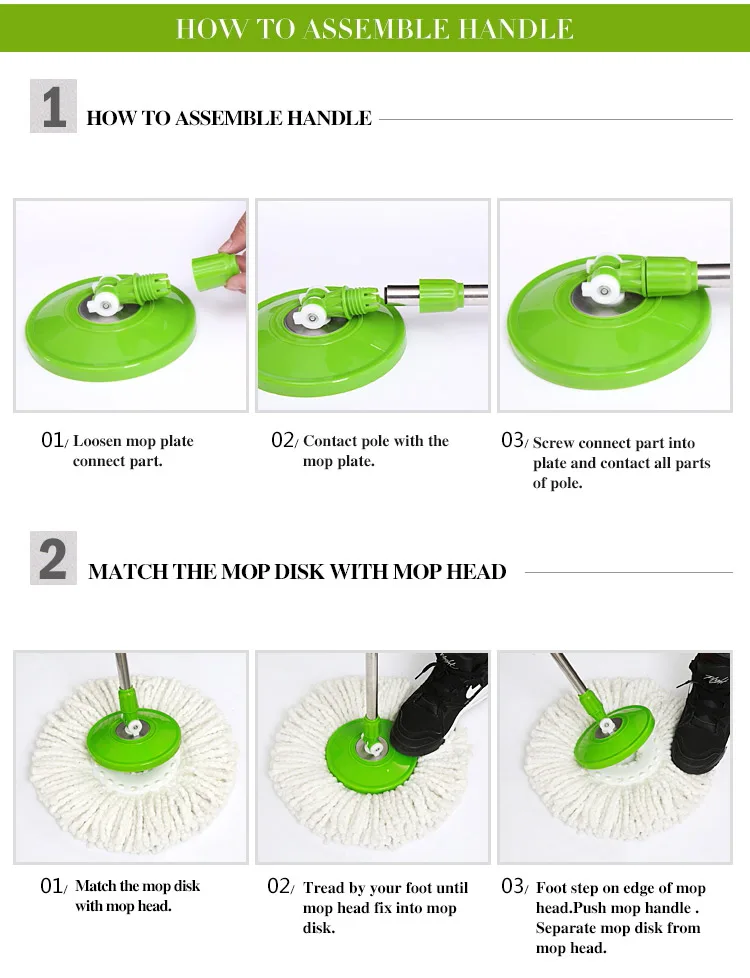 HOW TO ASSEMBLE HANDLE

1 HOW TO ASSEMBLE HANDLE

01/ Loosen mop plate connect part.

02/ Contact pole with the mop plate.

03/ Screw connect part into plate and contact all parts of pole.

2 MATCH THE MOP DISK WITH MOP HEAD

01/ Match the mop disk with mop head.

02/ Tread by your foot until mop head fix into mop disk.

03/ Foot step on edge of mop head.Push mop handle . Separate mop disk from mop head.