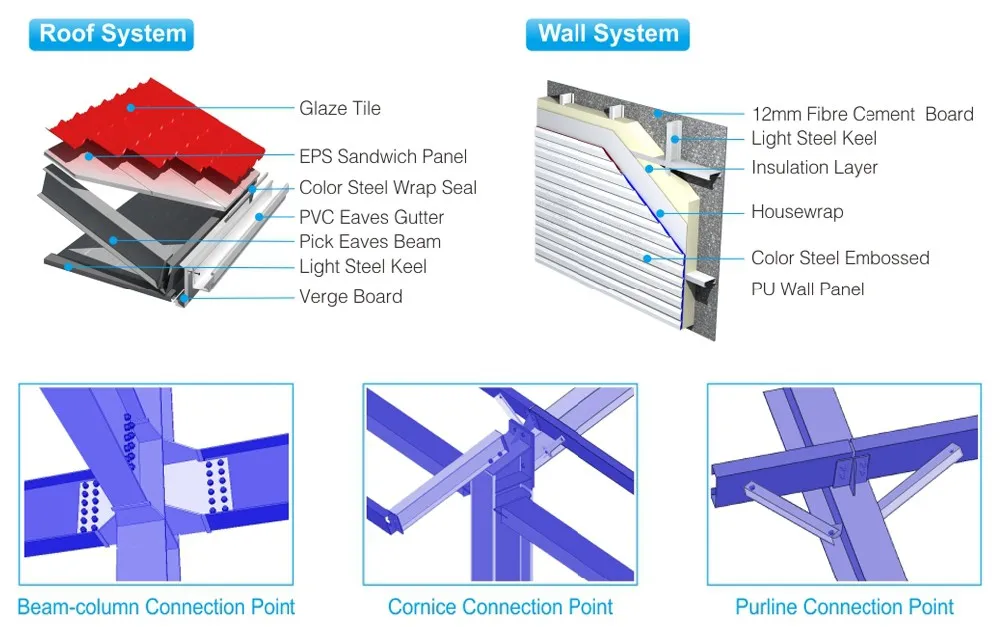 Roof System

Glaze Tile
EPS Sandwich Panel
Color Steel Wrap Seal
PVC Eaves Gutter
Pick Eaves Beam
Light Steel Keel
Verge Board

Wall System

12mm Fibre Cement Board
Light Steel Keel
Insulation Layer
Housewrap
Color Steel Embossed PU Wall Panel

Beam-column Connection Point

Cornice Connection Point

Purline Connection Point