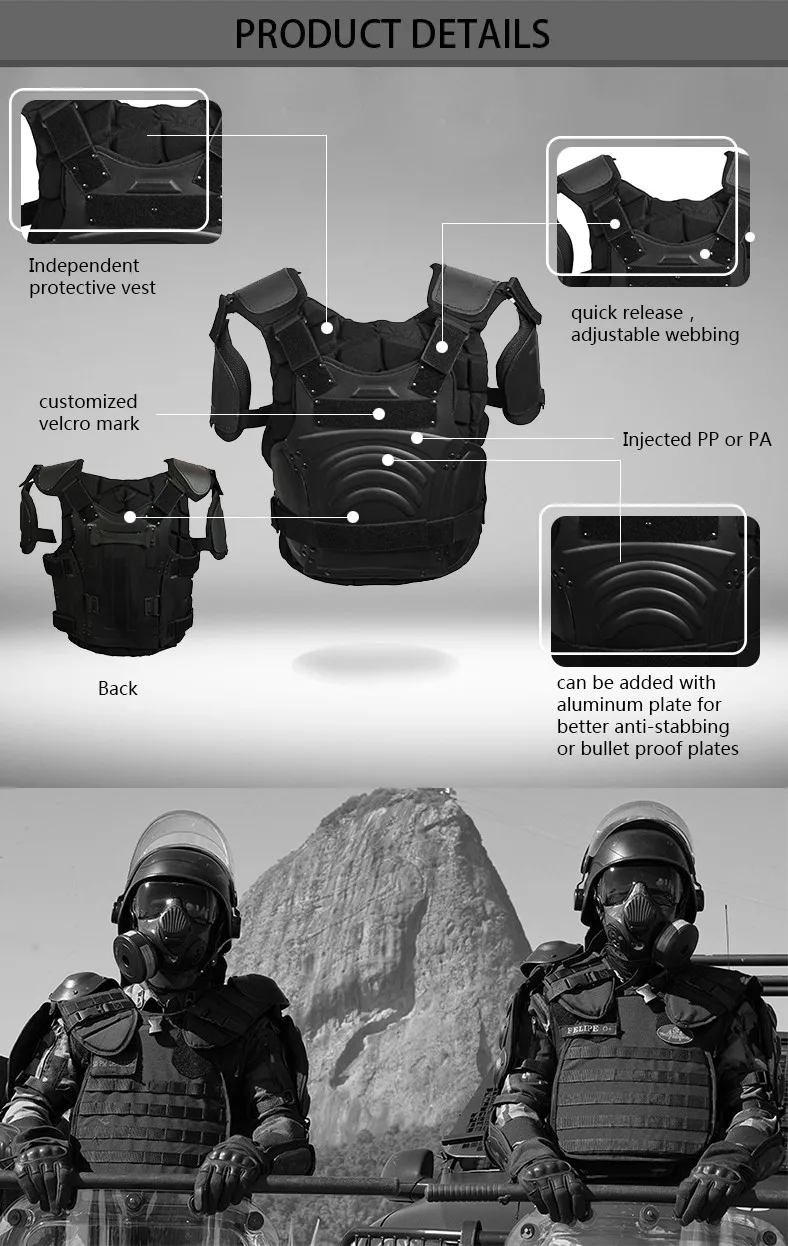 PRODUCT DETAILS

Independent protective vest

quick release , adjustable webbing

customized velcro mark

Injected PP or PA

Back

can be added with aluminum plate for better anti-stabbing or bullet proof plates

FELIPE O+