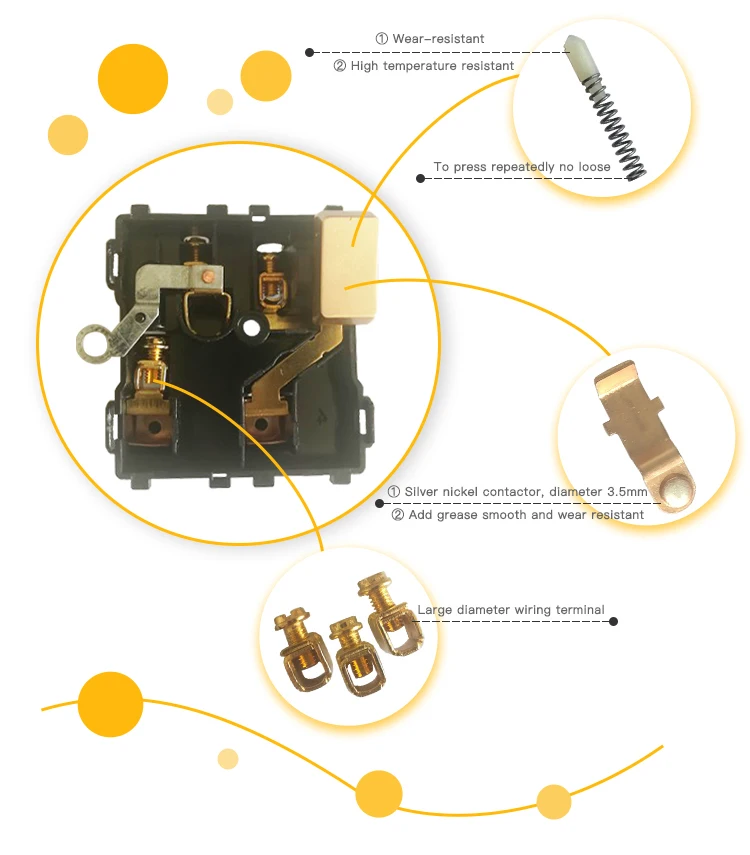 ① Wear-resistant
② High temperature resistant

To press repeatedly no loose

① Silver nickel contactor, diameter 3.5mm
② Add grease smooth and wear resistant

Large diameter wiring terminal