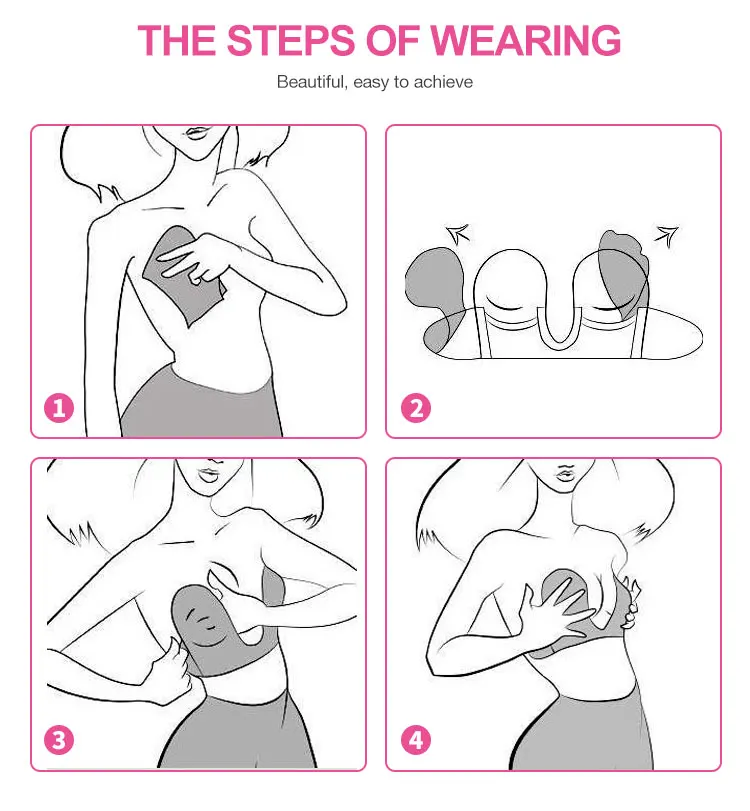 THE STEPS OF WEARING

Beautiful, easy to achieve

1

2

3

4