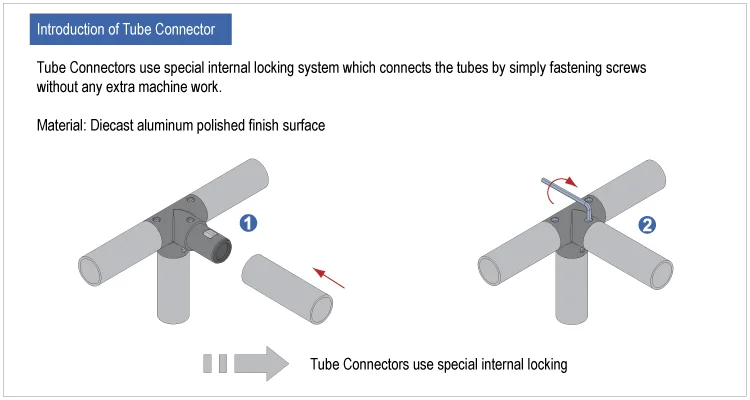 Introduction of Tube Connector

Tube Connectors use special internal locking system which connects the tubes by simply fastening screws without any extra machine work.

Material: Diecast aluminum polished finish surface

1

2

Tube Connectors use special internal locking