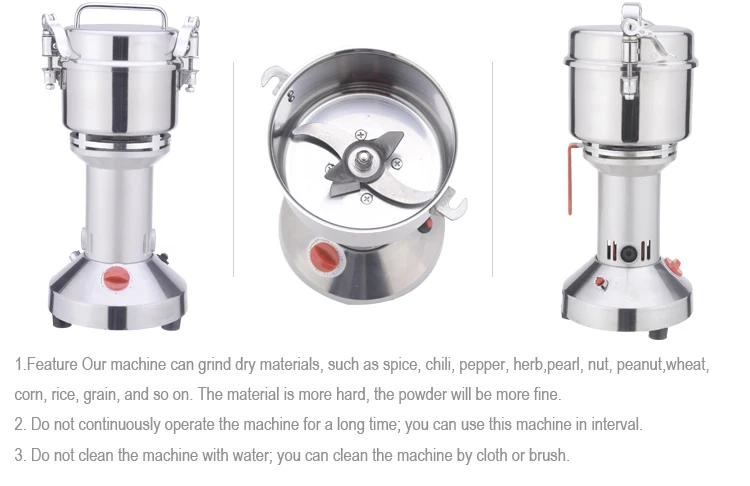 1.Feature Our machine can grind dry materials, such as spice, chili, pepper, herb,pearl, nut, peanut,wheat, corn, rice, grain, and so on. The material is more hard, the powder will be more fine.

2. Do not continuously operate the machine for a long time; you can use this machine in interval.

3. Do not clean the machine with water; you can clean the machine by cloth or brush.