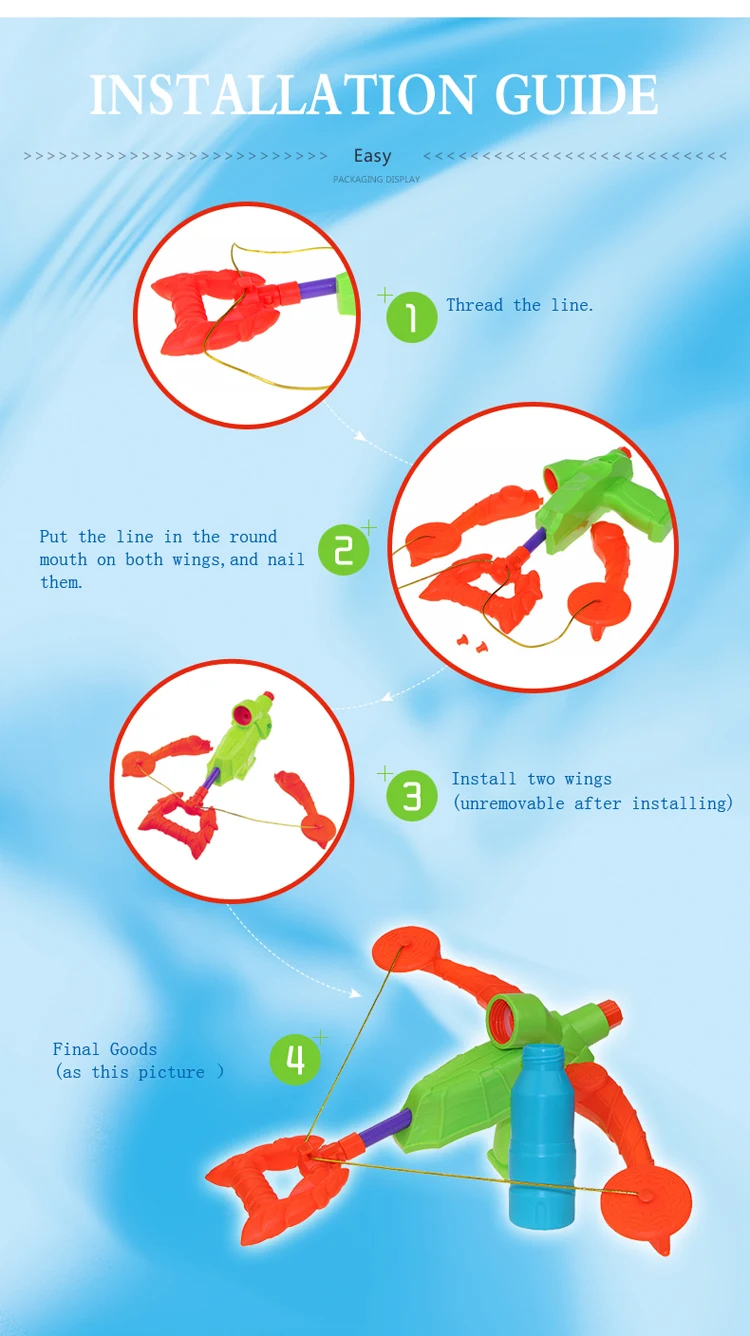 INSTALLATION GUIDE

>>>>>>>>>>>>>>>>>>>>>>>>>> Easy <<<<<<<<<<<<<<<<<<<<<<<<<<

PACKAGING DISPLAY

1 Thread the line.

Put the line in the round mouth on both wings,and nail them. 2

3 Install two wings (unremovable after installing)

Final Goods (as this picture ) 4