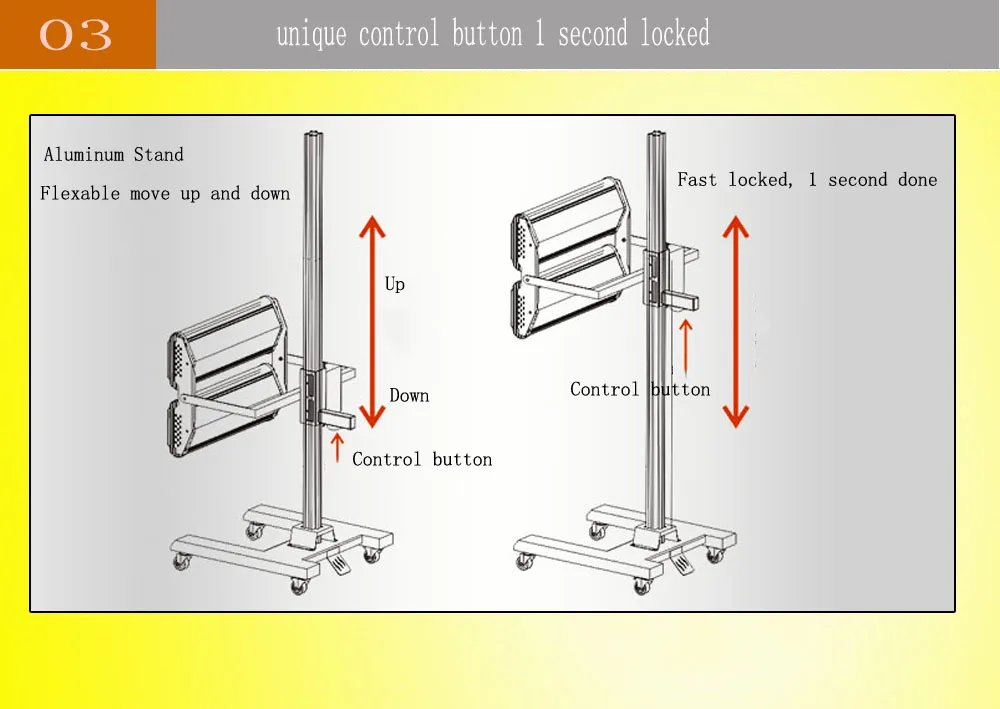 03

unique control button 1 second locked

Aluminum Stand

Flexable move up and down

Up

Down

Control button

Fast locked, 1 second done

Control button