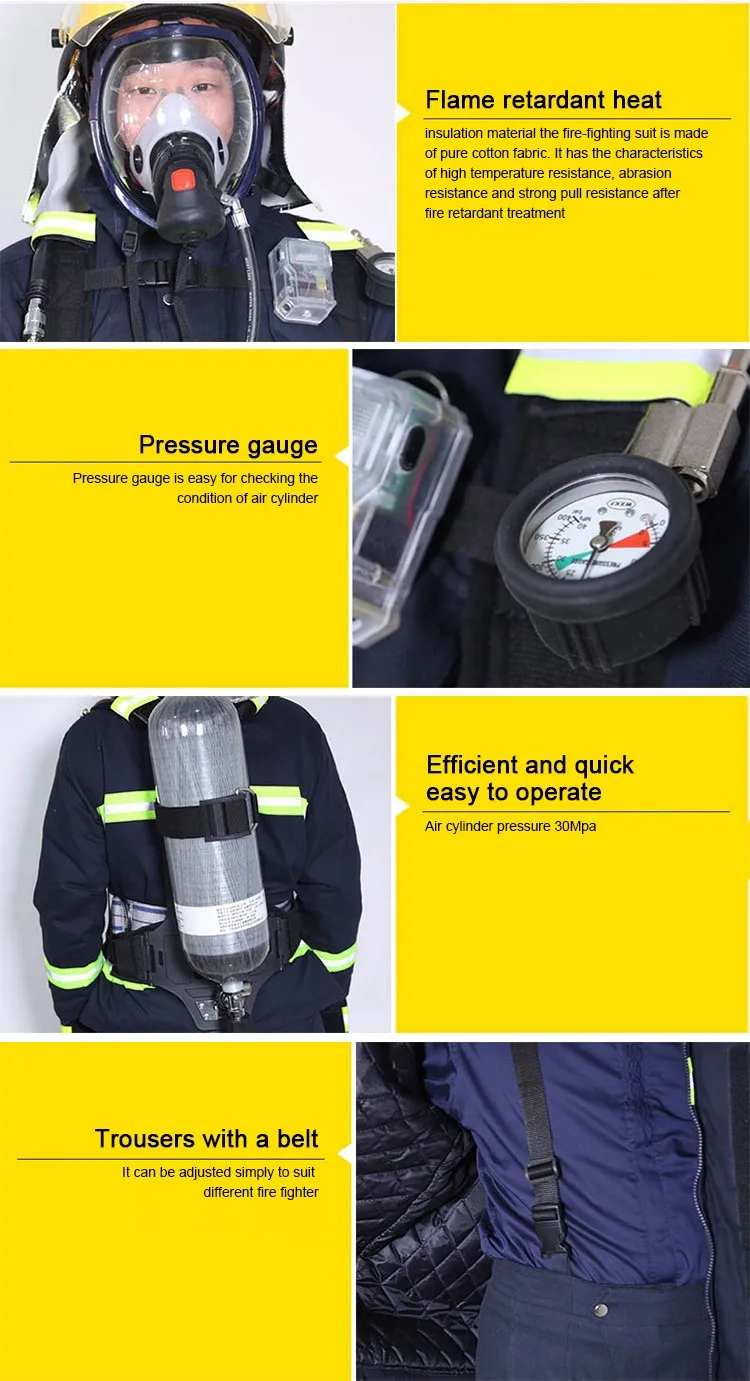 Flame retardant heat

insulation material the fire-fighting suit is made of pure cotton fabric. It has the characteristics of high temperature resistance, abrasion resistance and strong pull resistance after fire retardant treatment

Pressure gauge

Pressure gauge is easy for checking the condition of air cylinder

Efficient and quick easy to operate

Air cylinder pressure 30Mpa

Trousers with a belt

It can be adjusted simply to suit different fire fighter