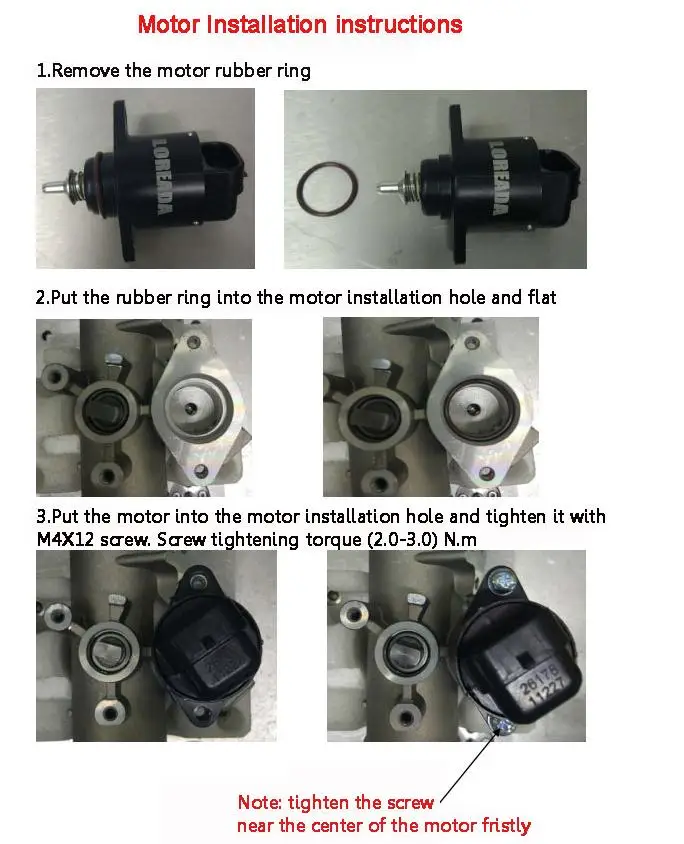 Motor Installation instructions

1.Remove the motor rubber ring

LOREADA

LOREADA

2.Put the rubber ring into the motor installation hole and flat

3.Put the motor into the motor installation hole and tighten it with M4X12 screw. Screw tightening torque (2.0-3.0) N.m

26178
11227

Note: tighten the screw near the center of the motor fristly