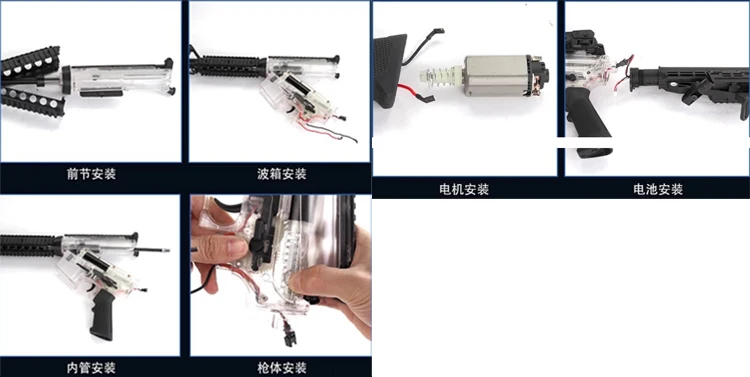 前节安装

波箱安装

电机安装

电池安装

内管安装

枪体安装