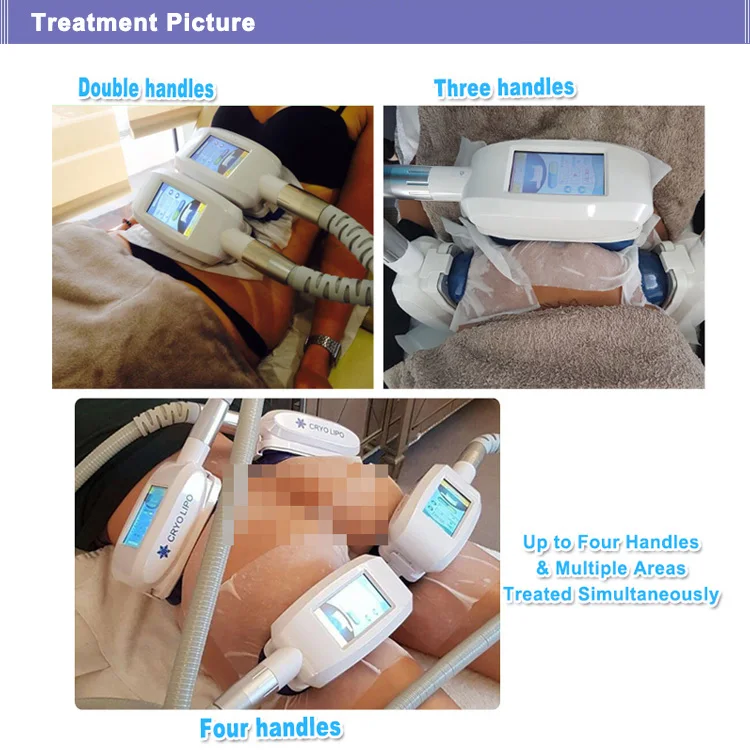 Treatment Picture

Double handles

Three handles

CRYO LIPO

CRYO LIPO

Up to Four Handles & Multiple Areas Treated Simultaneously

Four handles