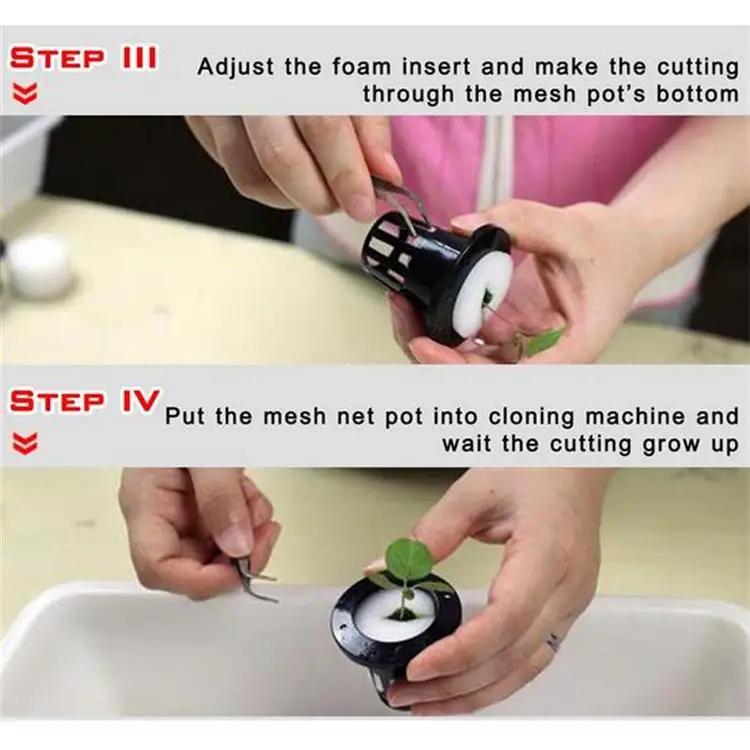 STEP III
Adjust the foam insert and make the cutting through the mesh pot's bottom

STEP IV
Put the mesh net pot into cloning machine and wait the cutting grow up