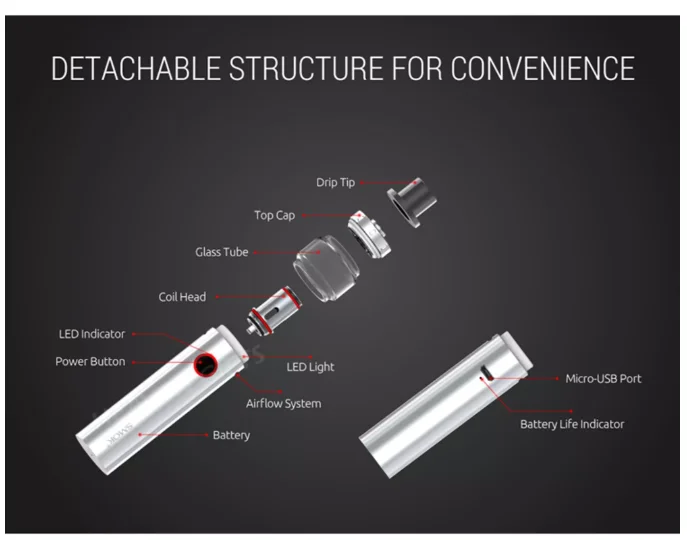 DETACHABLE STRUCTURE FOR CONVENIENCE

Drip Tip

Top Cap

Glass Tube

Coil Head

LED Indicator

Power Button

LED Light

Airflow System

Battery

SMOK

Micro-USB Port

Battery Life Indicator