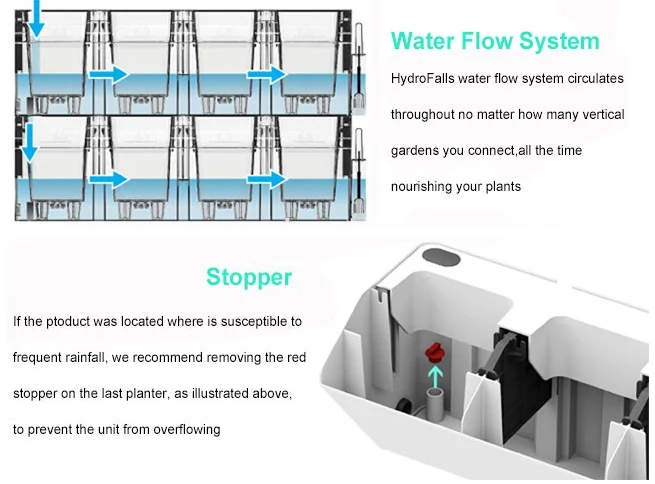 Water Flow System

HydroFalls water flow system circulates throughout no matter how many vertical gardens you connect,all the time nourishing your plants

Stopper

If the ptoduct was located where is susceptible to frequent rainfall, we recommend removing the red stopper on the last planter, as illustrated above, to prevent the unit from overflowing