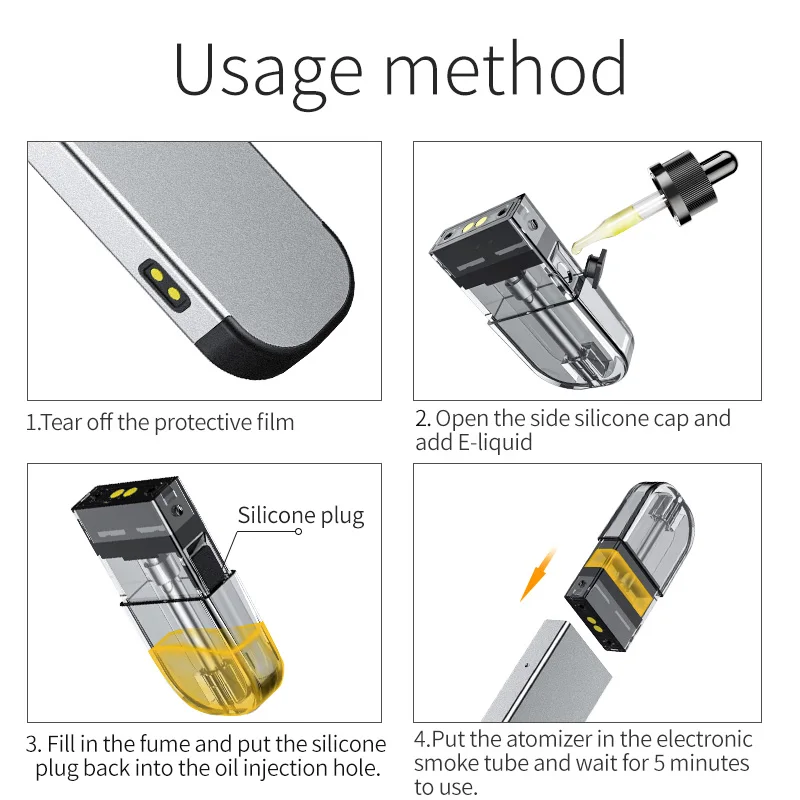 Usage method

1.Tear off the protective film

2. Open the side silicone cap and add E-liquid

Silicone plug

3. Fill in the fume and put the silicone plug back into the oil injection hole.

4.Put the atomizer in the electronic smoke tube and wait for 5 minutes to use.