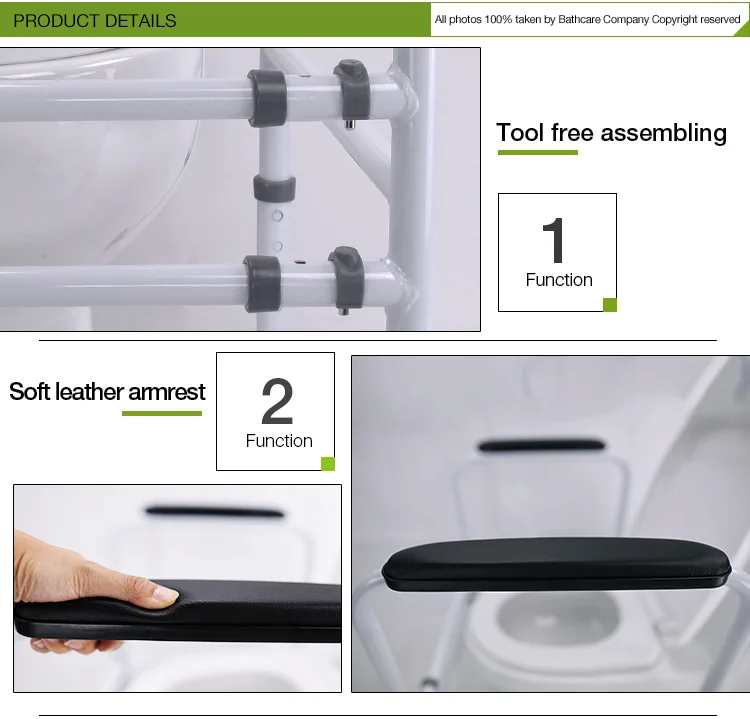 PRODUCT DETAILS

All photos 100% taken by Bathcare Company Copyright reserved

Tool free assembling

1
Function

Soft leather armrest

2
Function