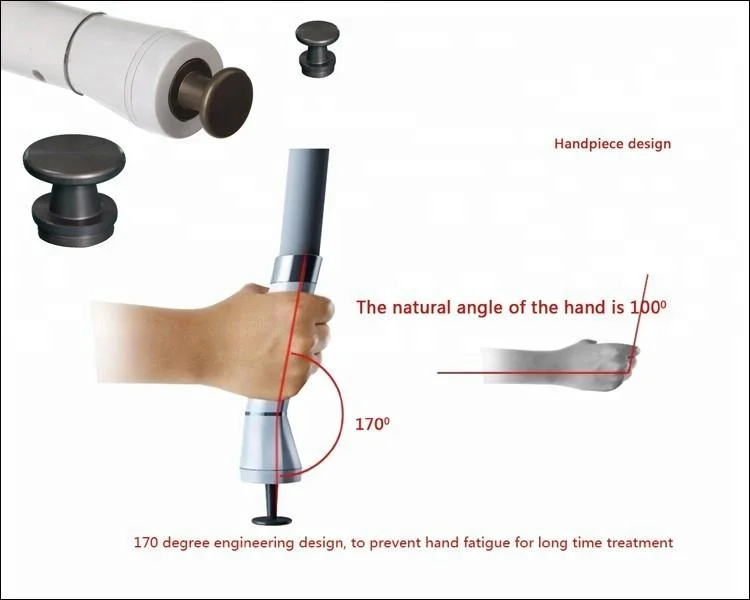 Handpiece design

The natural angle of the hand is $100^0$

$170^0$

170 degree engineering design, to prevent hand fatigue for long time treatment