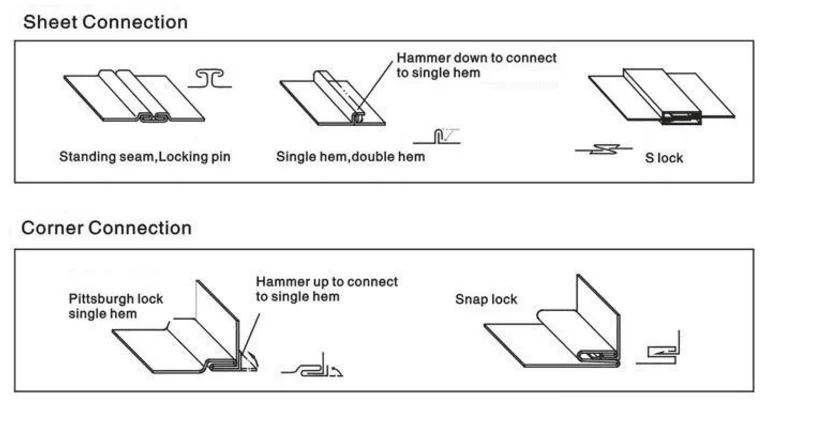 Sheet Connection

Hammer down to connect to single hem

Standing seam,Locking pin

Single hem,double hem

S lock

Corner Connection

Pittsburgh lock single hem

Hammer up to connect to single hem

Snap lock