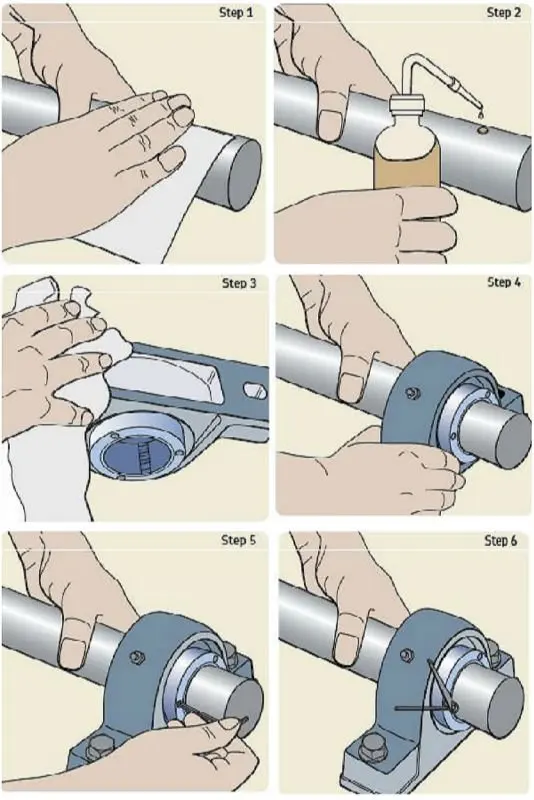 Step 1

Step 2

Step 3

Step 4

Step 5

Step 6