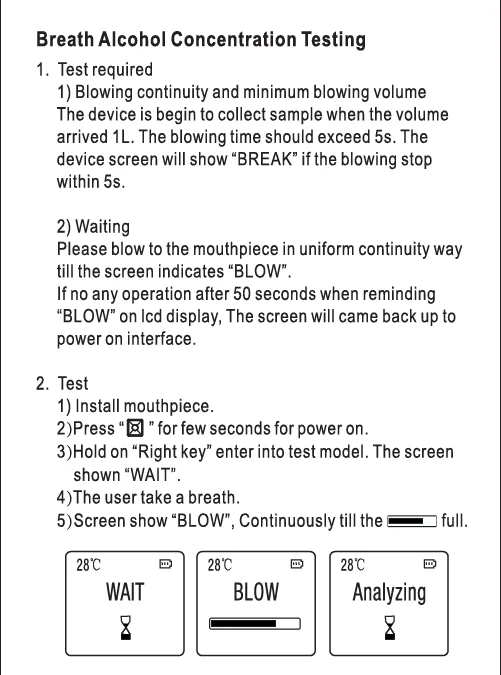 Breath Alcohol Concentration Testing

1. Test required

1) Blowing continuity and minimum blowing volume
The device is begin to collect sample when the volume arrived 1L. The blowing time should exceed 5s. The device screen will show “BREAK” if the blowing stop within 5s.

2) Waiting
Please blow to the mouthpiece in uniform continuity way till the screen indicates “BLOW”.
If no any operation after 50 seconds when reminding “BLOW” on lcd display, The screen will came back up to power on interface.

2. Test

1) Install mouthpiece.
2)Press “ ” for few seconds for power on.
3)Hold on “Right key” enter into test model. The screen shown “WAIT”.
4)The user take a breath.
5)Screen show “BLOW”, Continuously till the full.

28℃
WAIT

28℃
BLOW

28℃
Analyzing