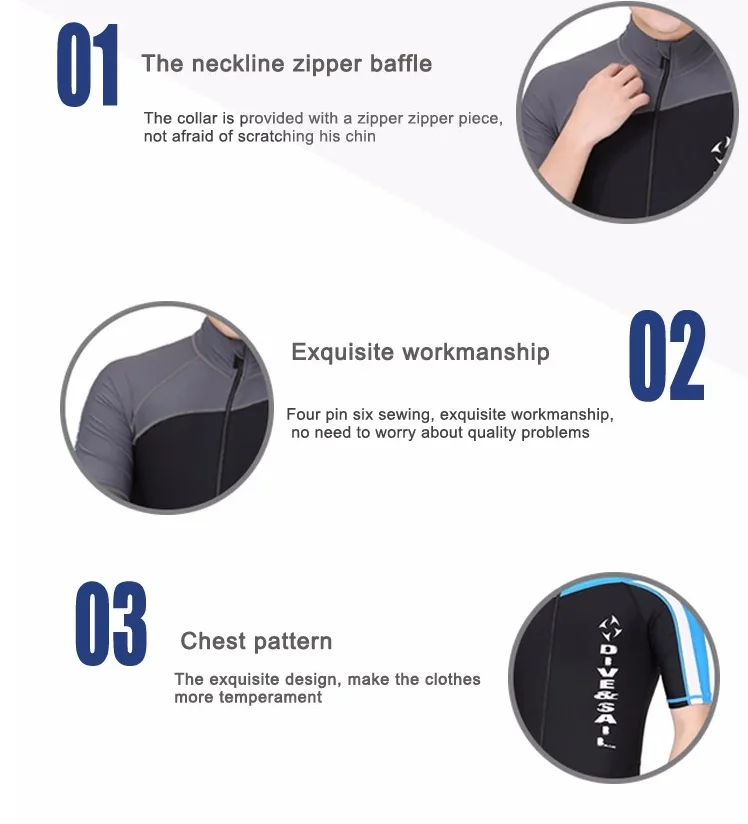 01

The neckline zipper baffle

The collar is provided with a zipper zipper piece, not afraid of scratching his chin

Exquisite workmanship

02

Four pin six sewing, exquisite workmanship, no need to worry about quality problems

03

Chest pattern

The exquisite design, make the clothes more temperament

DIVE&SAIL