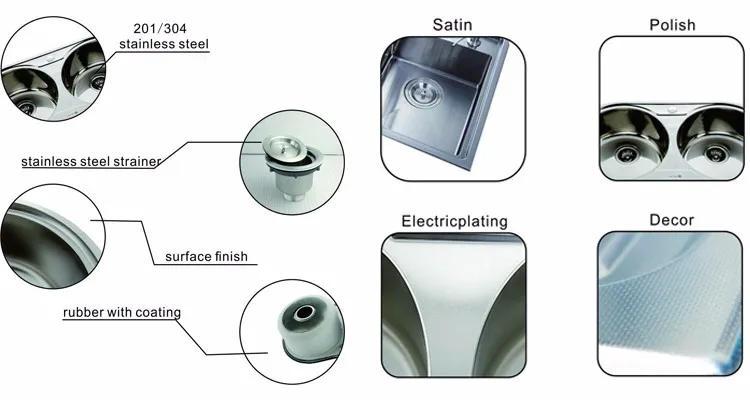 201/304
stainless steel

stainless steel strainer

surface finish

rubber with coating

Satin

Polish

Electricplating

Decor