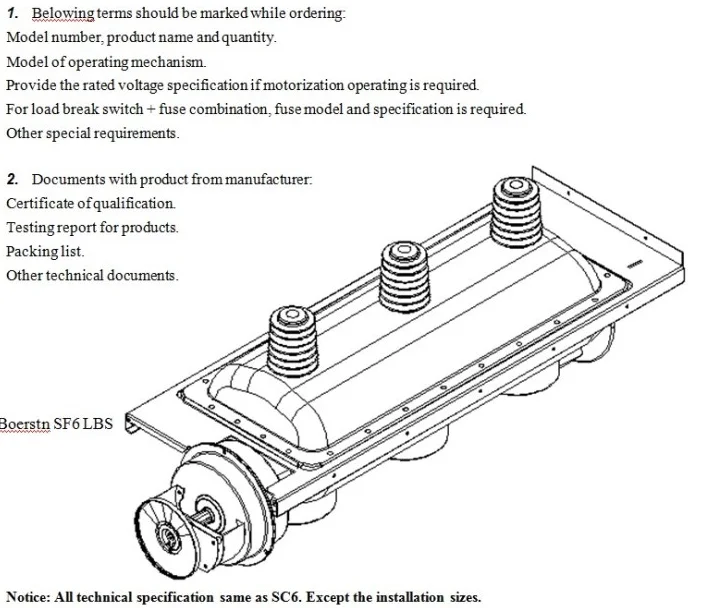 1. Belowing terms should be marked while ordering:
Model number, product name and quantity.
Model of operating mechanism.
Provide the rated voltage specification if motorization operating is required.
For load break switch + fuse combination, fuse model and specification is required.
Other special requirements.

2. Documents with product from manufacturer:
Certificate of qualification.
Testing report for products.
Packing list.
Other technical documents.

Boerstn SF6 LBS

Notice: All technical specification same as SC6. Except the installation sizes.