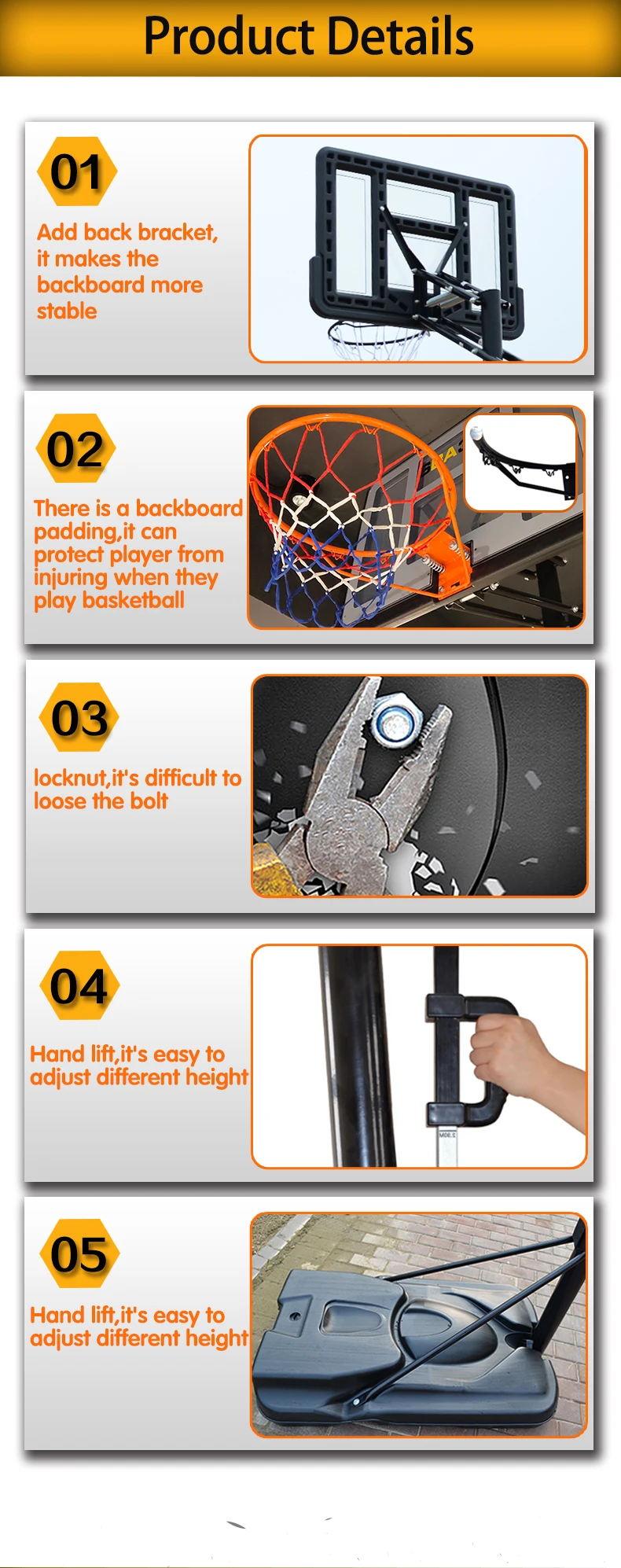 Product Details

01

Add back bracket, it makes the backboard more stable

02

There is a backboard padding,it can protect player from injuring when they play basketball

03

locknut,it's difficult to loose the bolt

04

Hand lift,it's easy to adjust different height

05

Hand lift,it's easy to adjust different height