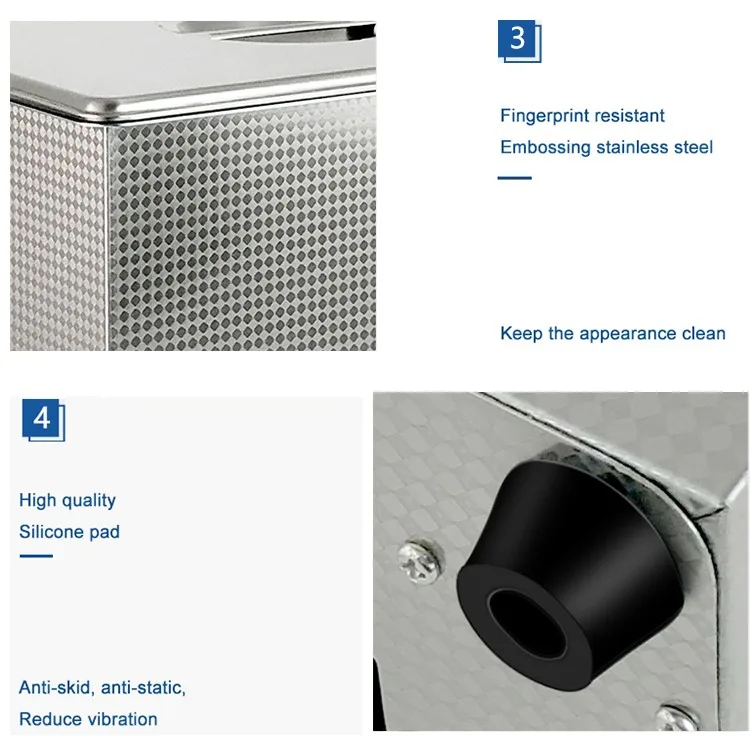 3

Fingerprint resistant
Embossing stainless steel

Keep the appearance clean

4

High quality
Silicone pad

Anti-skid, anti-static,
Reduce vibration