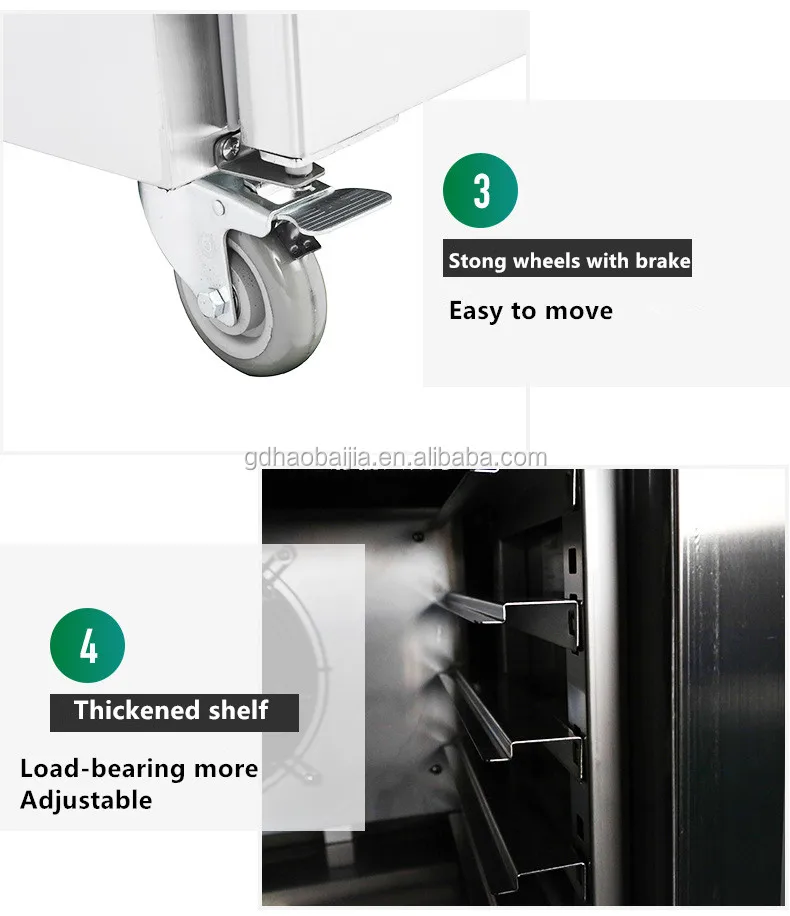 3

Stong wheels with brake

Easy to move

gdhaobaijia.en.alibaba.com

4

Thickened shelf

Load-bearing more
Adjustable