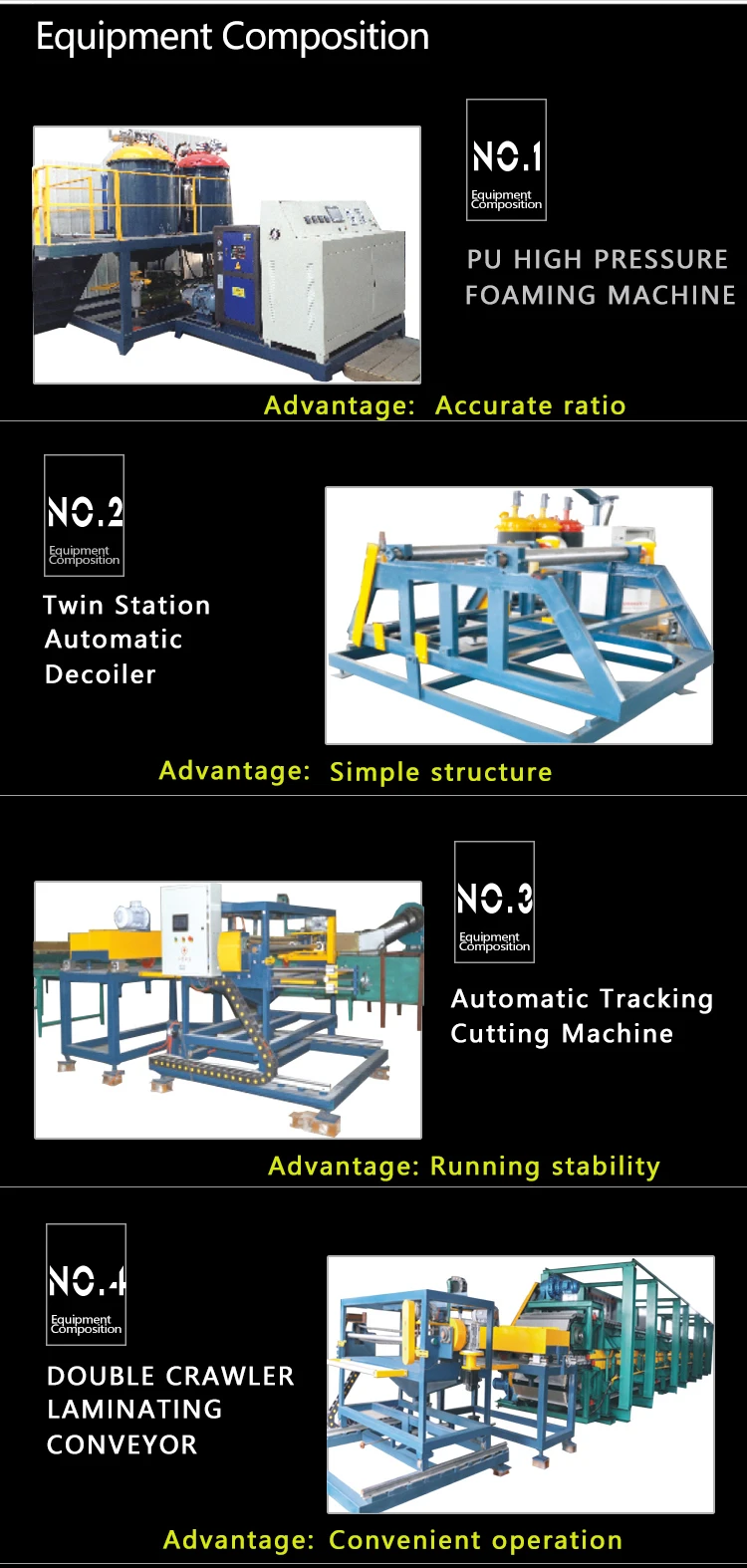 Equipment Composition

NO.1
Equipment Composition

PU HIGH PRESSURE FOAMING MACHINE

Advantage: Accurate ratio

NO.2
Equipment Composition

Twin Station Automatic Decoiler

Advantage: Simple structure

NO.3
Equipment Composition

Automatic Tracking Cutting Machine

Advantage: Running stability

NO.4
Equipment Composition

DOUBLE CRAWLER LAMINATING CONVEYOR

Advantage: Convenient operation