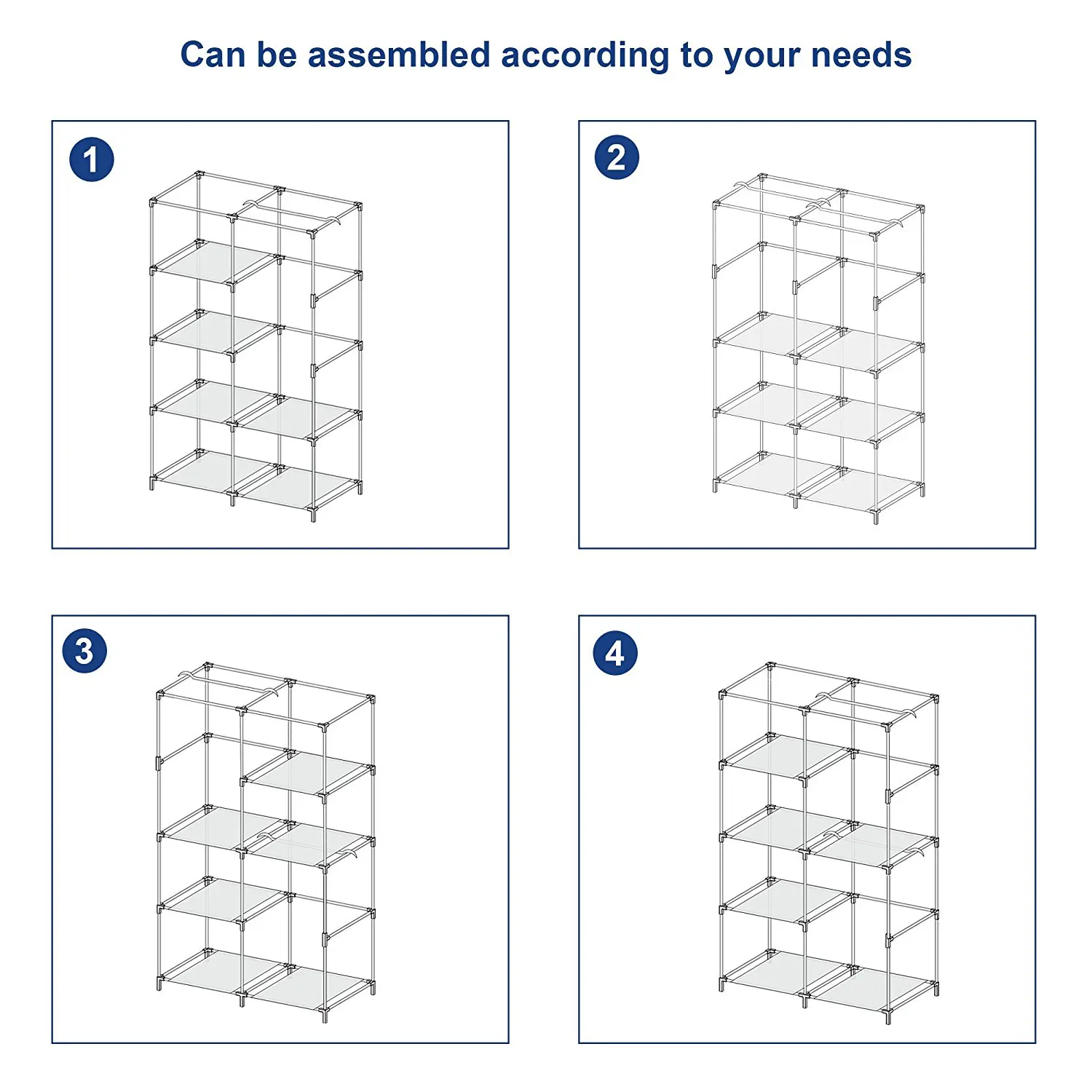 Can be assembled according to your needs

1

2

3

4