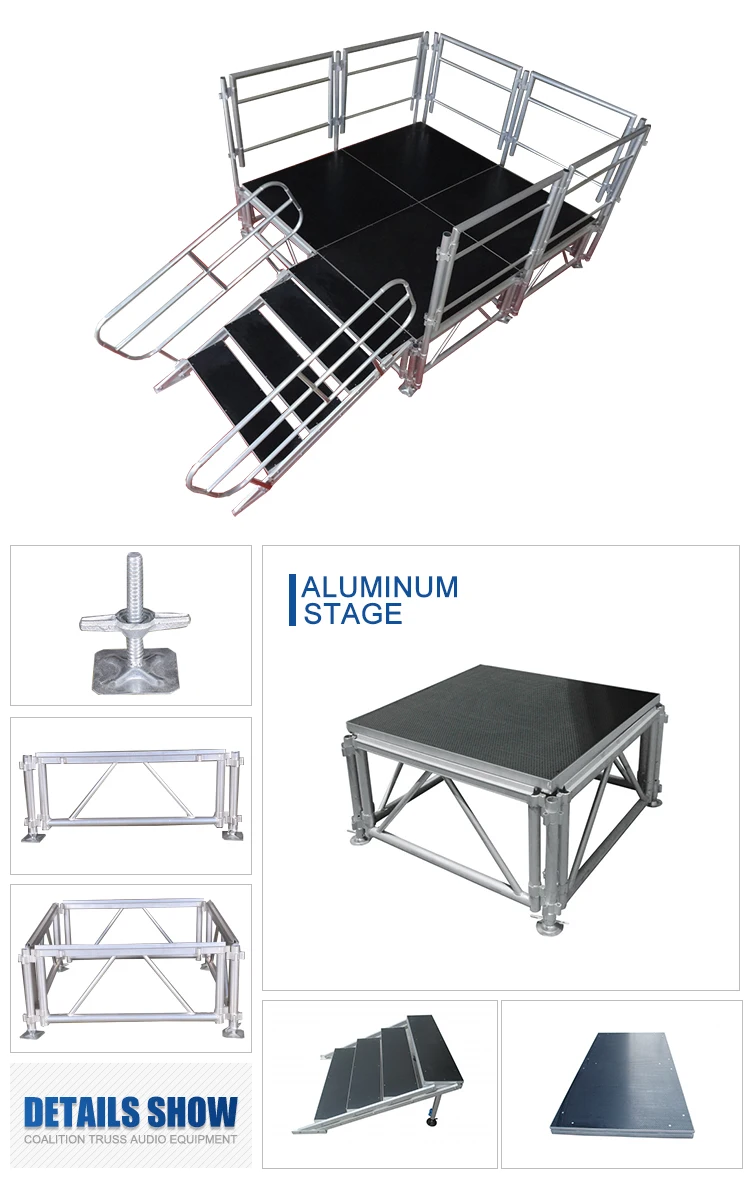 ALUMINUM STAGE

DETAILS SHOW
COALITION TRUSS AUDIO EQUIPMENT