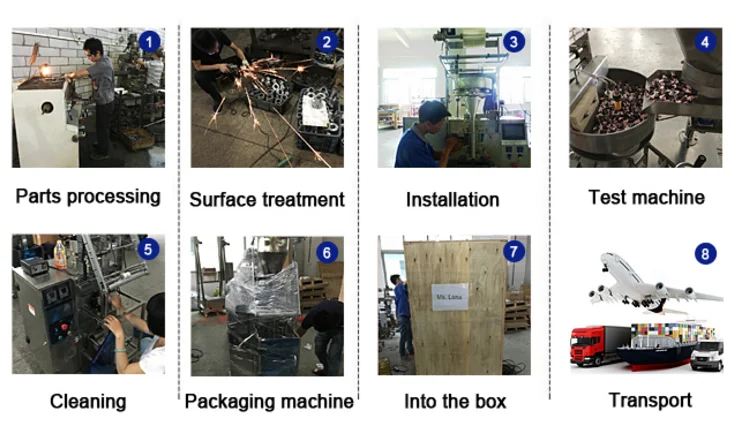 1
Parts processing

2
Surface treatment

3
Installation

4
Test machine

5
Cleaning

6
Packaging machine

7
Ms. Luna
Into the box

8
Transport