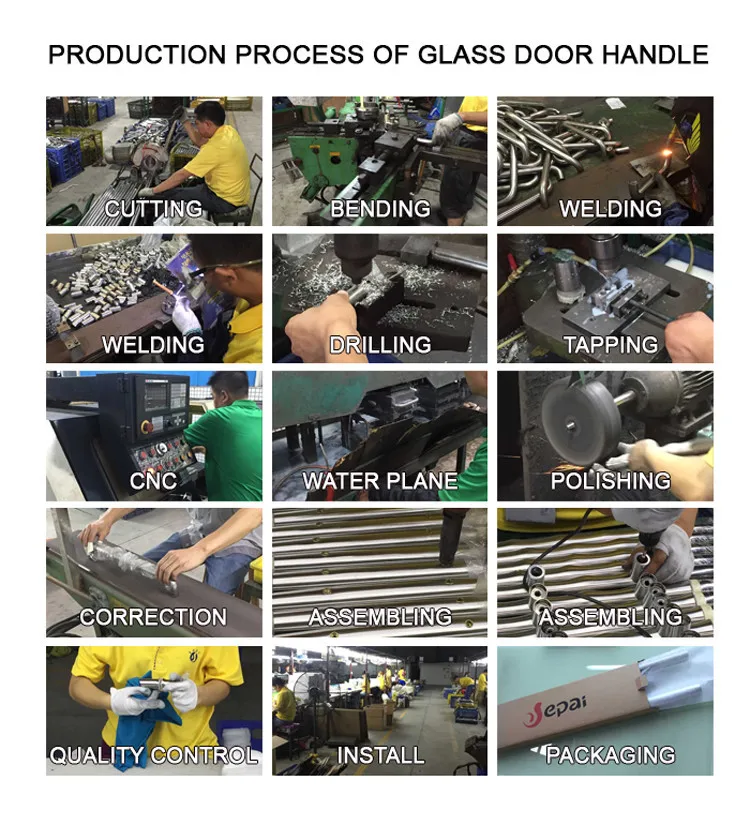 PRODUCTION PROCESS OF GLASS DOOR HANDLE

CUTTING

BENDING

WELDING

WELDING

DRILLING

TAPPING

CNC

WATER PLANE

POLISHING

CORRECTION

ASSEMBLING

ASSEMBLING

QUALITY CONTROL

INSTALL

Jepai

PACKAGING