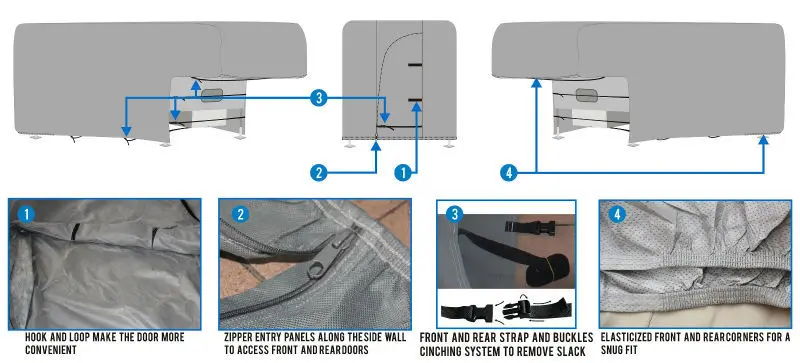 3

2

1

4

1

HOOK AND LOOP MAKE THE DOOR MORE CONVENIENT

2

ZIPPER ENTRY PANELS ALONG THESIDE WALL TO ACCESS FRONT AND REARDOORS

3

FRONT AND REAR STRAP AND BUCKLES CINCHING SYSTEM TO REMOVE SLACK

4

ELASTICIZED FRONT AND REARCORNERS FOR A SNUG FIT