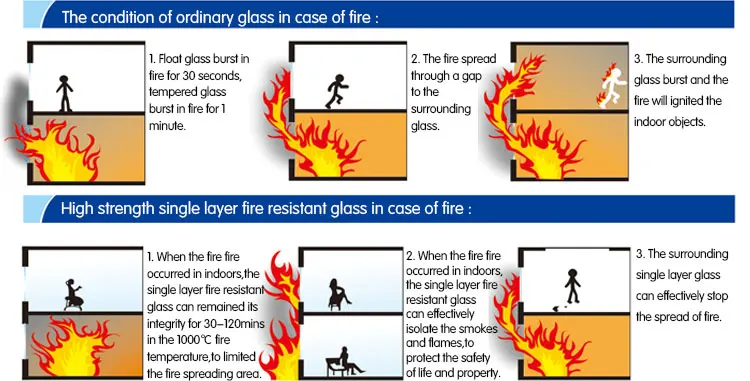 The condition of ordinary glass in case of fire :

1. Float glass burst in fire for 30 seconds, tempered glass burst in fire for 1 minute.

2. The fire spread through a gap to the surrounding glass.

3. The surrounding glass burst and the fire will ignited the indoor objects.

High strength single layer fire resistant glass in case of fire :

1. When the fire fire occurred in indoors,the single layer fire resistant glass can remained its integrity for 30–120mins in the 1000℃ fire temperature,to limited the fire spreading area.

2. When the fire fire occurred in indoors, the single layer fire resistant glass can effectively isolate the smokes and flames,to protect the safety of life and property.

3. The surrounding single layer glass can effectively stop the spread of fire.