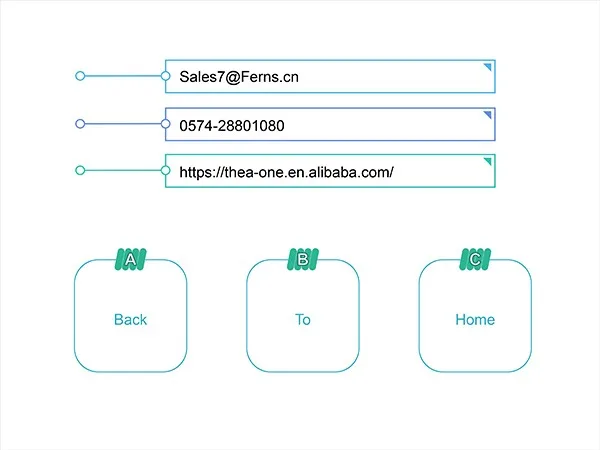 Sales7@Ferns.cn

0574-28801080

https://thea-one.en.alibaba.com/

A
Back

B
To

C
Home