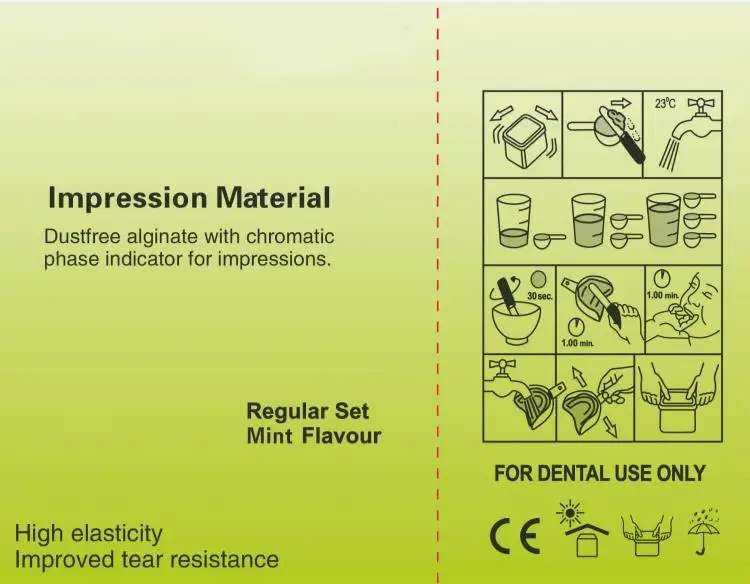 Impression Material

Dustfree alginate with chromatic phase indicator for impressions.

Regular Set
Mint Flavour

High elasticity
Improved tear resistance

23°C

30 sec.

1.00 min.

1.00 min.

FOR DENTAL USE ONLY

CE