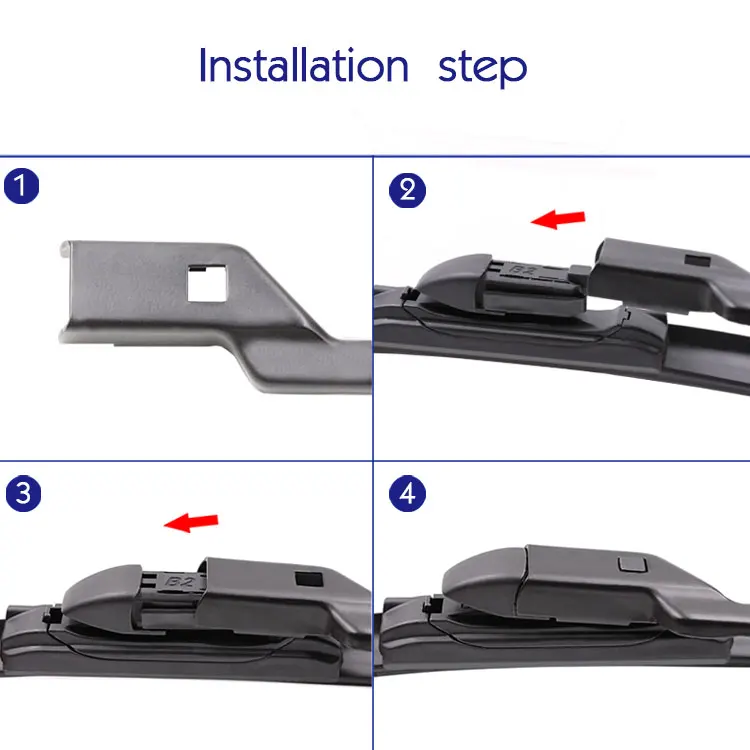 Installation step

1

2

B2

3

B2

4