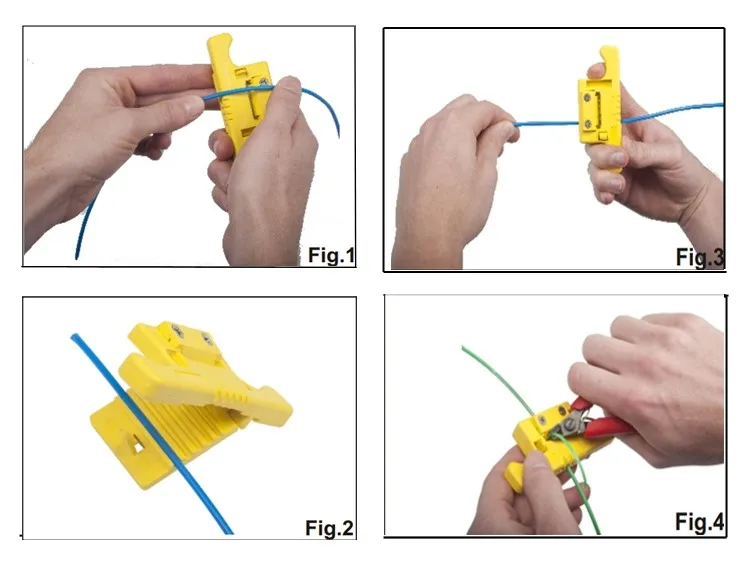 Fig.1

Fig.3

Fig.2

Fig.4