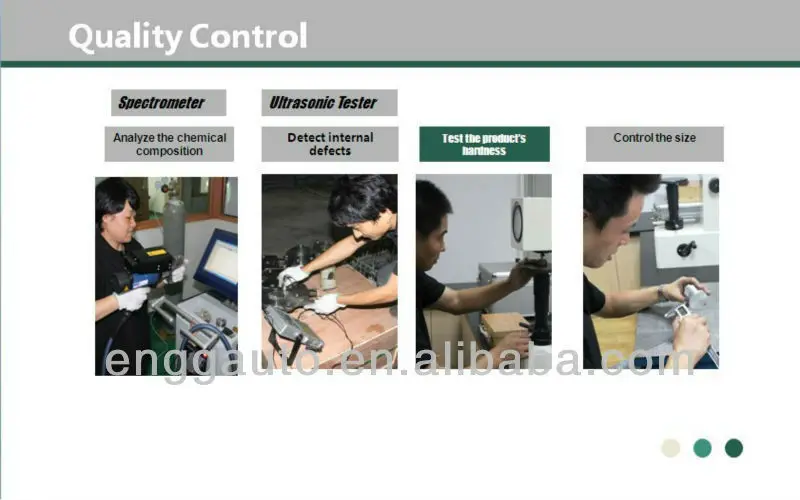 Quality Control

Spectrometer

Analyze the chemical composition

Ultrasonic Tester

Detect internal defects

Test the product's hardness

Control the size

enggauto.en.alibaba.com