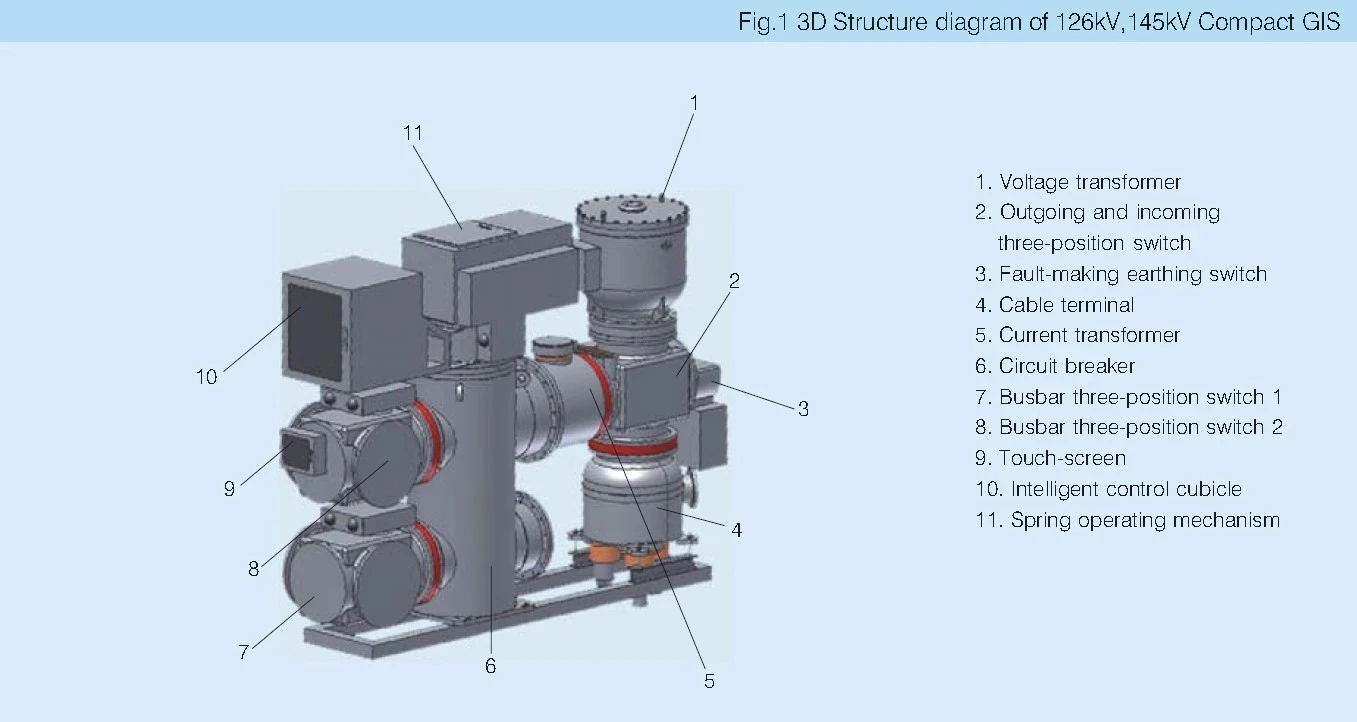 Fig.1 3D Structure diagram of 126kV,145kV Compact GIS

1

11

2

10

3

9

4

8

7

6

5

1. Voltage transformer
2. Outgoing and incoming three-position switch
3. Fault-making earthing switch
4. Cable terminal
5. Current transformer
6. Circuit breaker
7. Busbar three-position switch 1
8. Busbar three-position switch 2
9. Touch-screen
10. Intelligent control cubicle
11. Spring operating mechanism